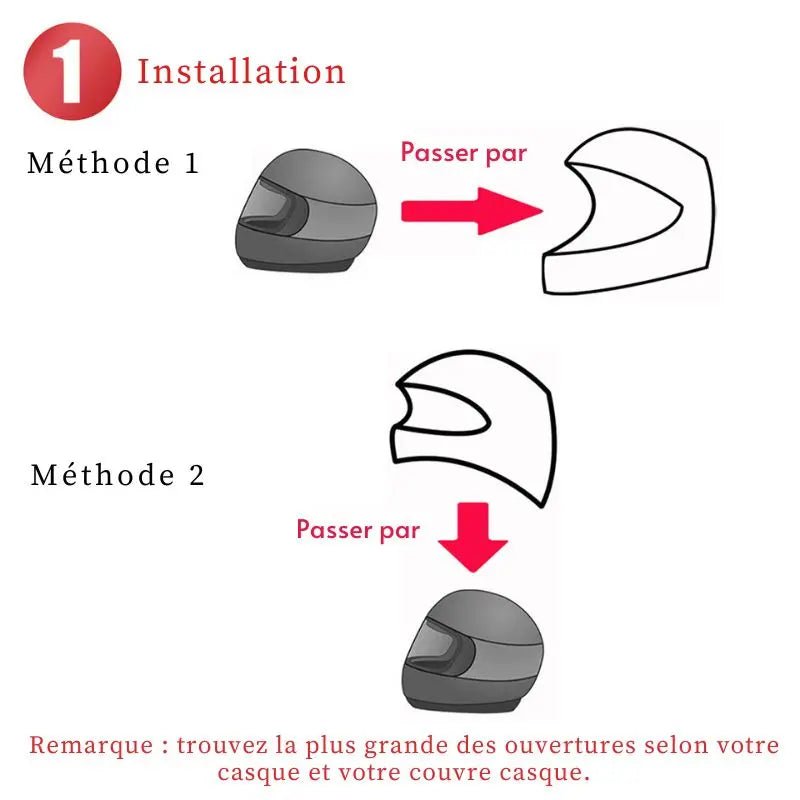 1 Installation

Méthode 1

Passer par

Méthode 2

Passer par

Remarque : trouvez la plus grande des ouvertures selon votre casque et votre couvre casque.